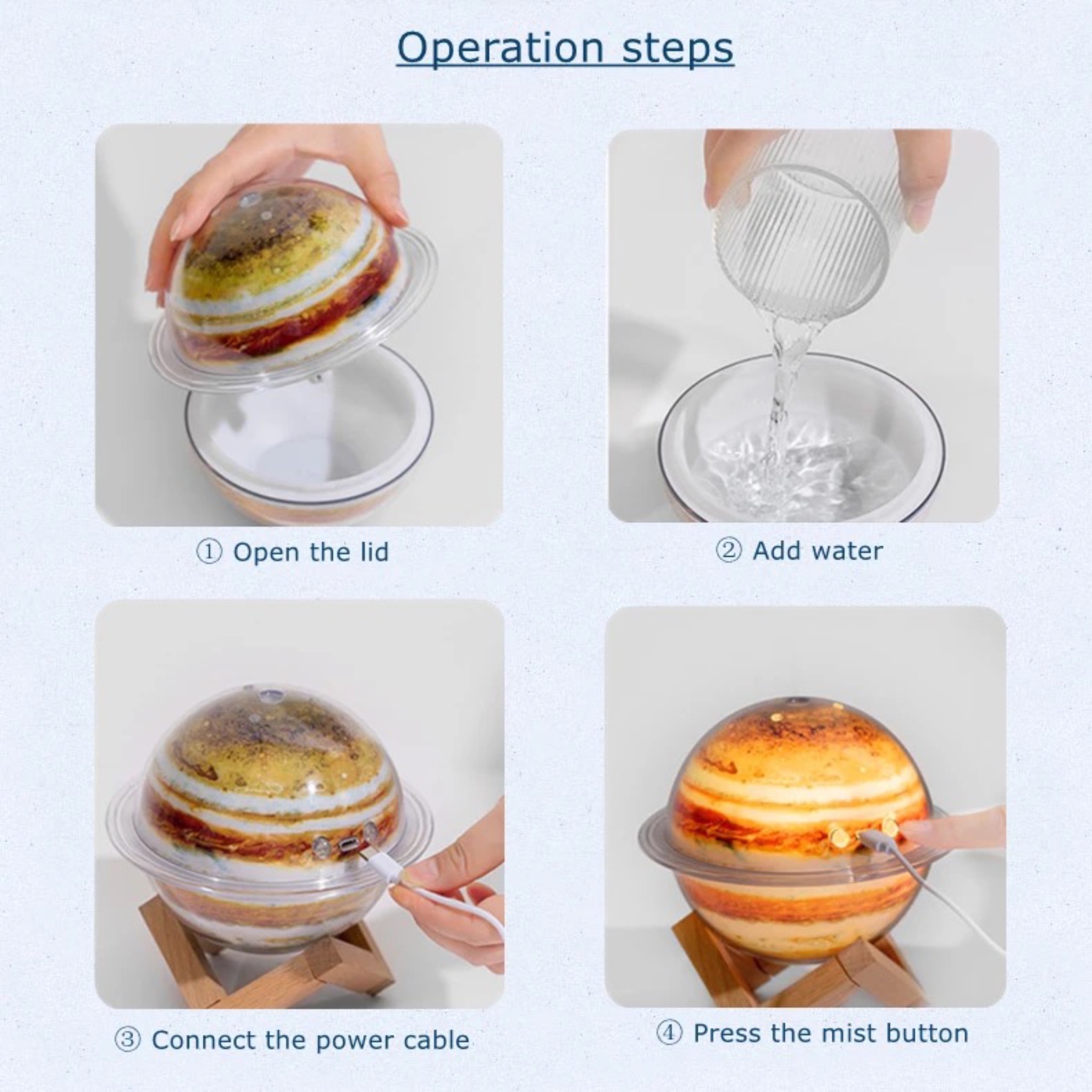 Operation steps

① Open the lid

② Add water

③ Connect the power cable

④ Press the mist button